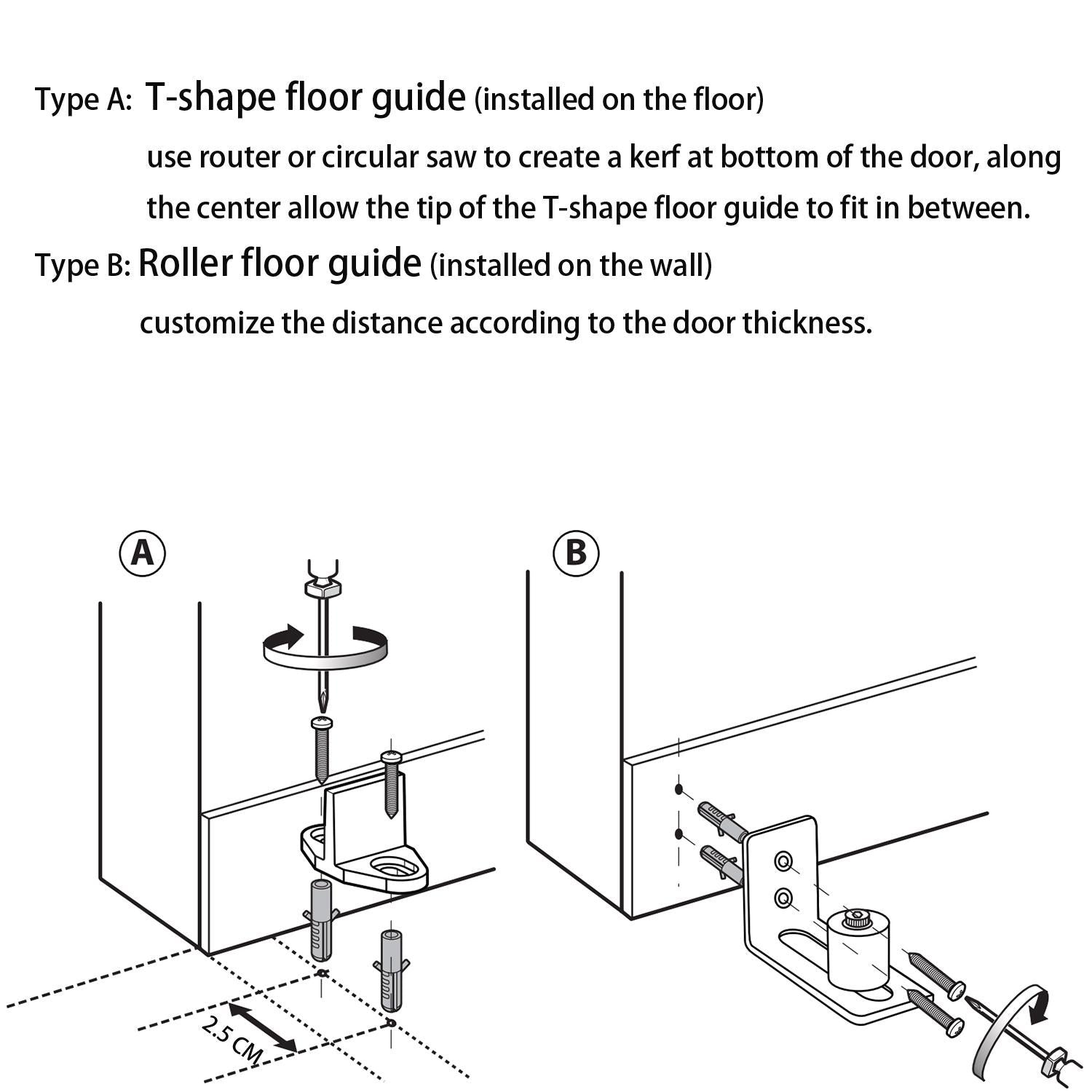 Type A: T-shape floor guide (installed on the floor)

use router or circular saw to create a kerf at bottom of the door, along the center allow the tip of the T-shape floor guide to fit in between.

Type B: Roller floor guide (installed on the wall)

customize the distance according to the door thickness.

A

2.5 CM

B