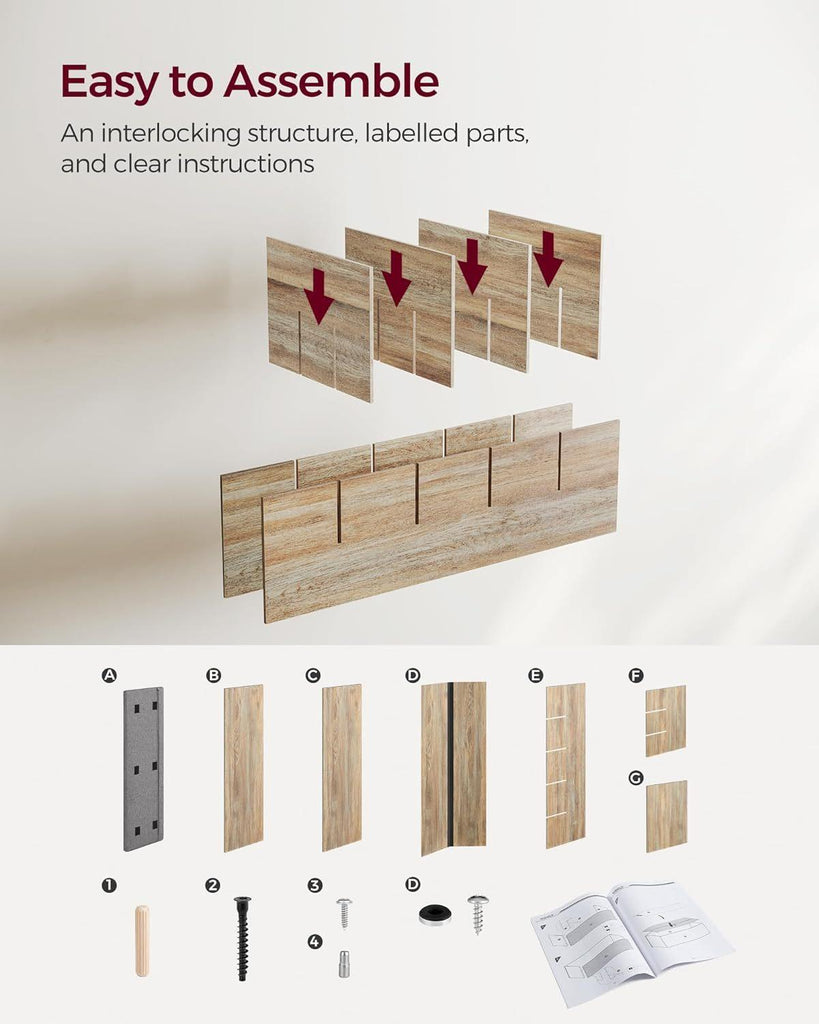 Easy to Assemble

An interlocking structure, labelled parts, and clear instructions

A
B
C
D
E
F
G

1
2
3
4
D