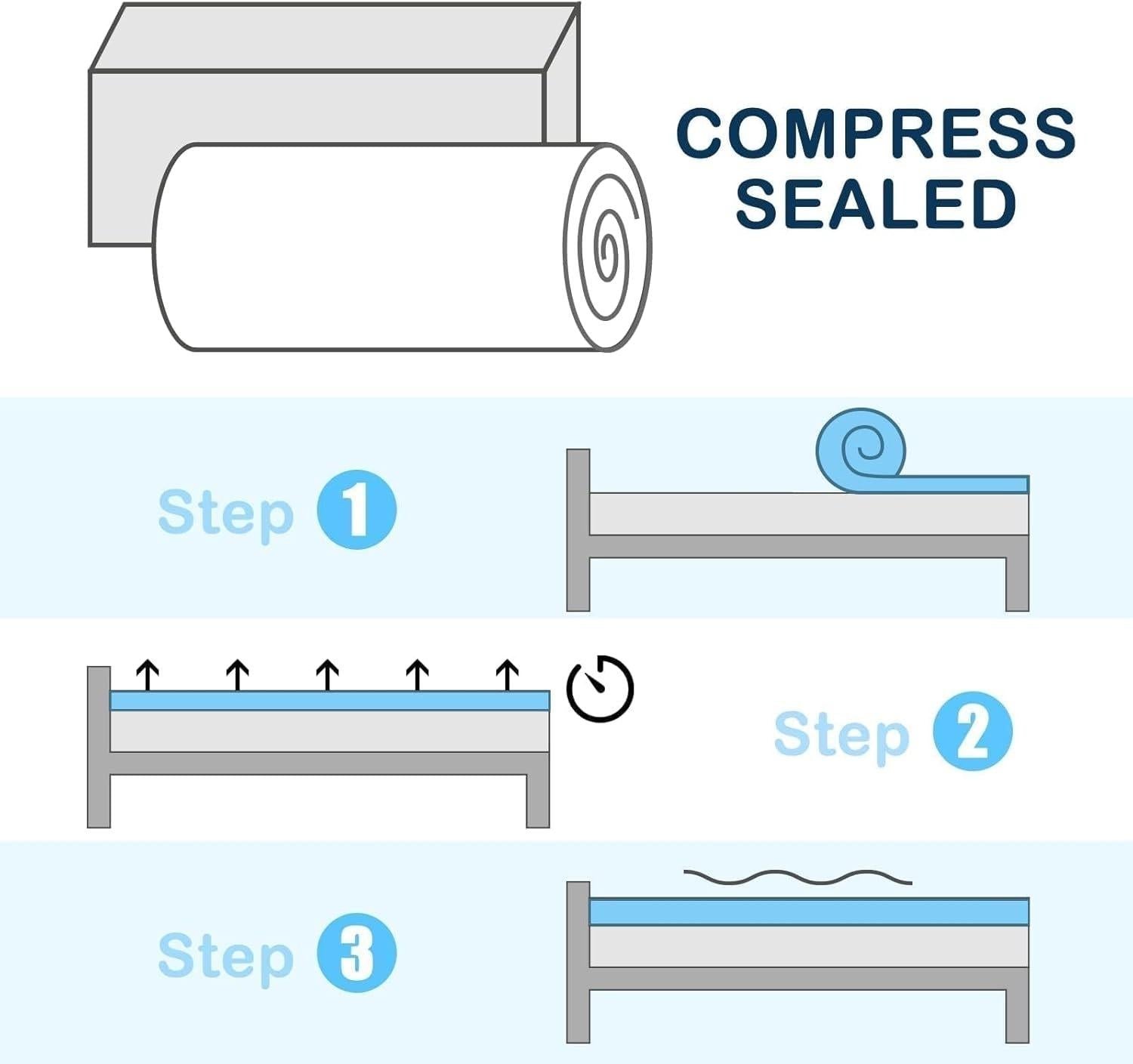 COMPRESS SEALED

Step 1

Step 2

Step 3