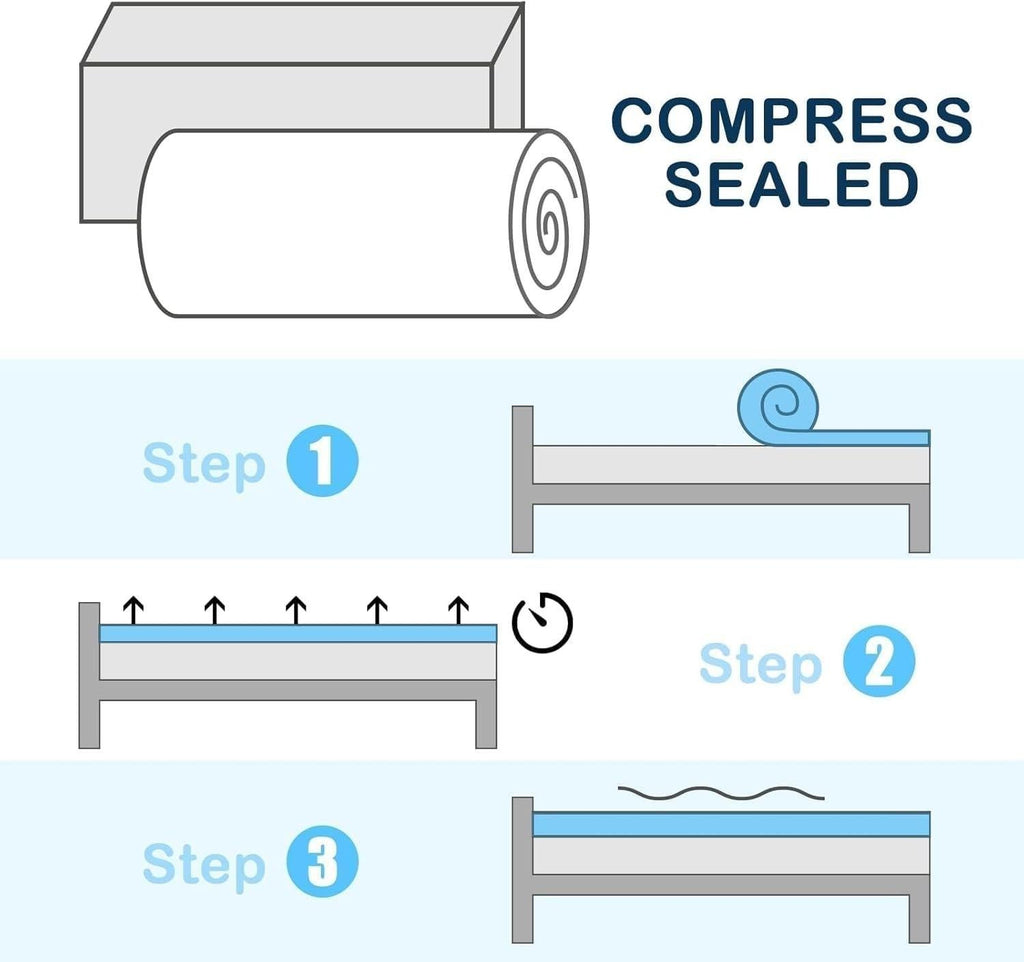 COMPRESS SEALED

Step 1

Step 2

Step 3