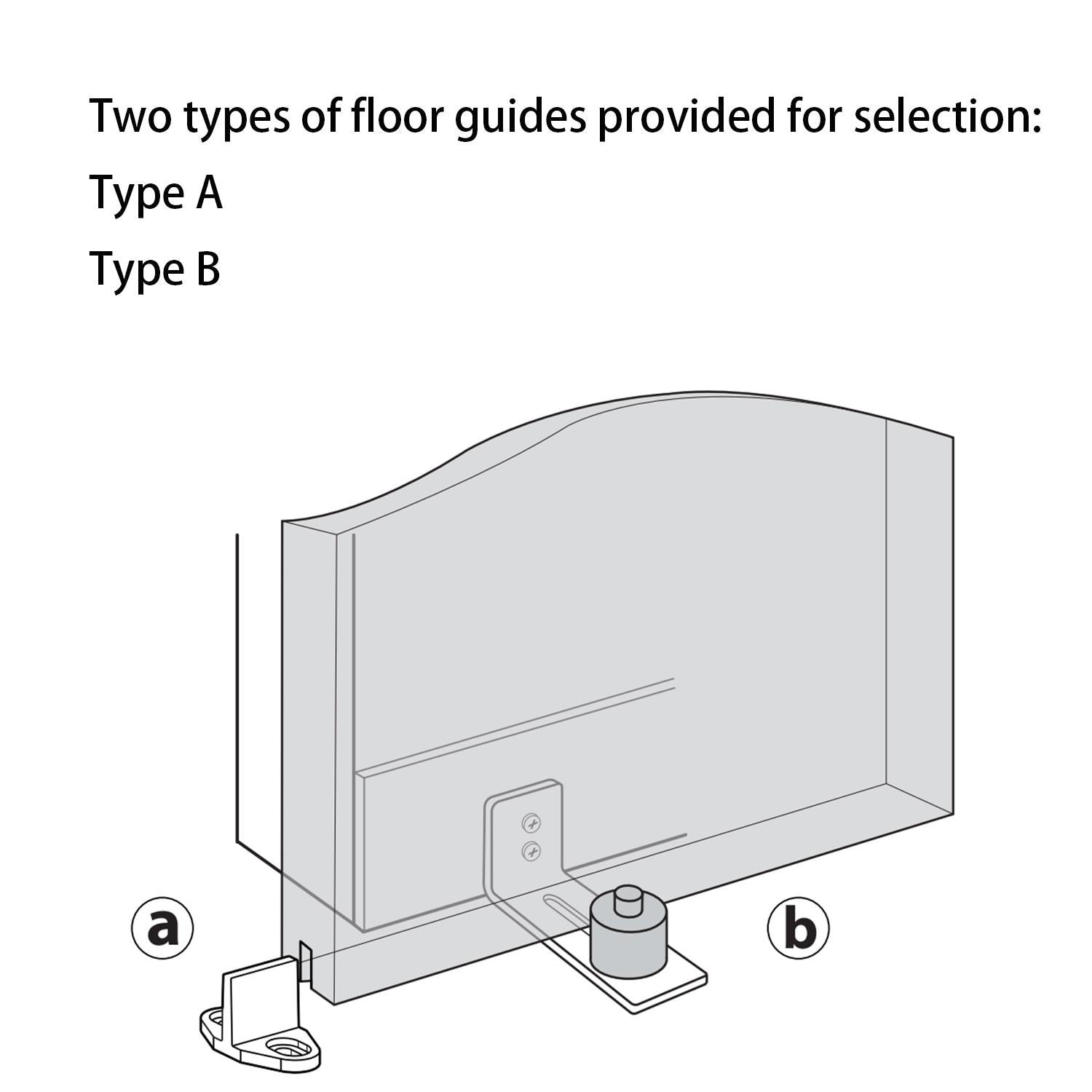 Two types of floor guides provided for selection:

Type A

Type B

a

b