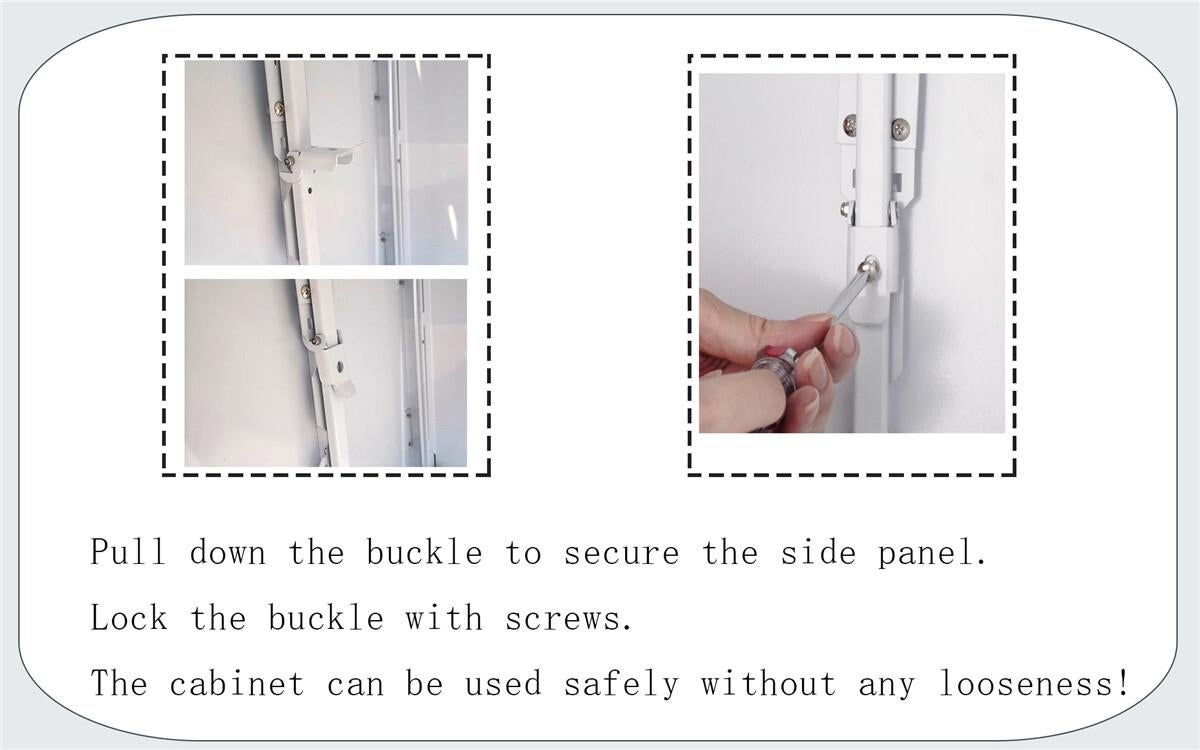 Pull down the buckle to secure the side panel.

Lock the buckle with screws.

The cabinet can be used safely without any looseness!