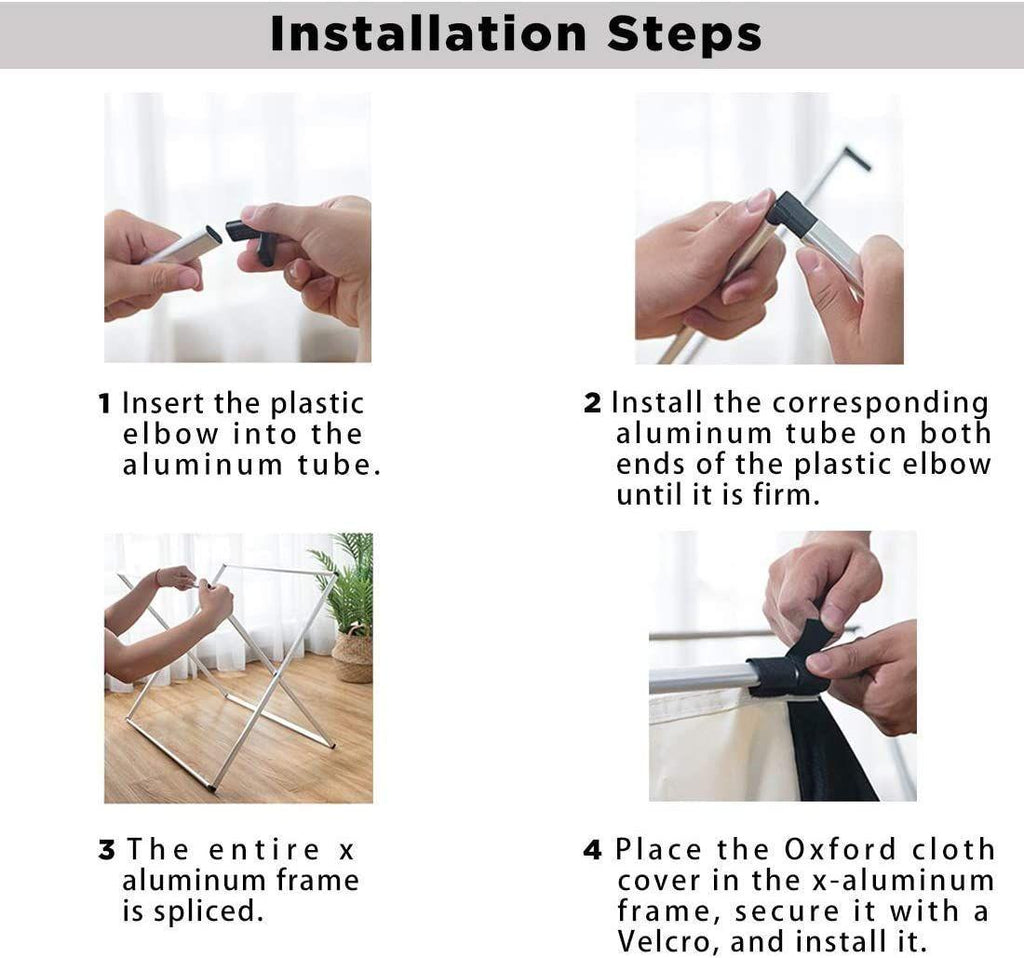 Installation Steps

1 Insert the plastic elbow into the aluminum tube.

2 Install the corresponding aluminum tube on both ends of the plastic elbow until it is firm.

3 The entire x aluminum frame is spliced.

4 Place the Oxford cloth cover in the x-aluminum frame, secure it with a Velcro, and install it.