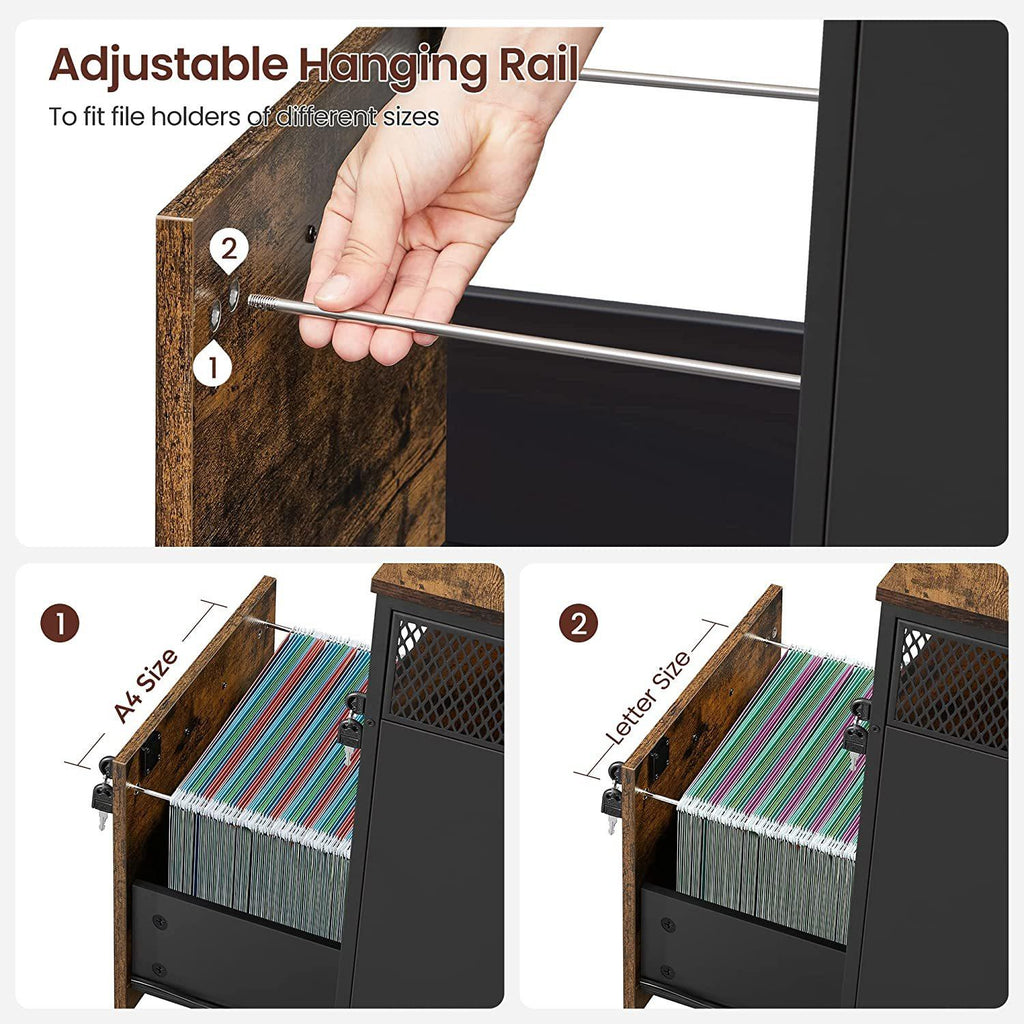 Adjustable Hanging Rail

To fit file holders of different sizes

2

1

1

A4 Size

2

Letter Size