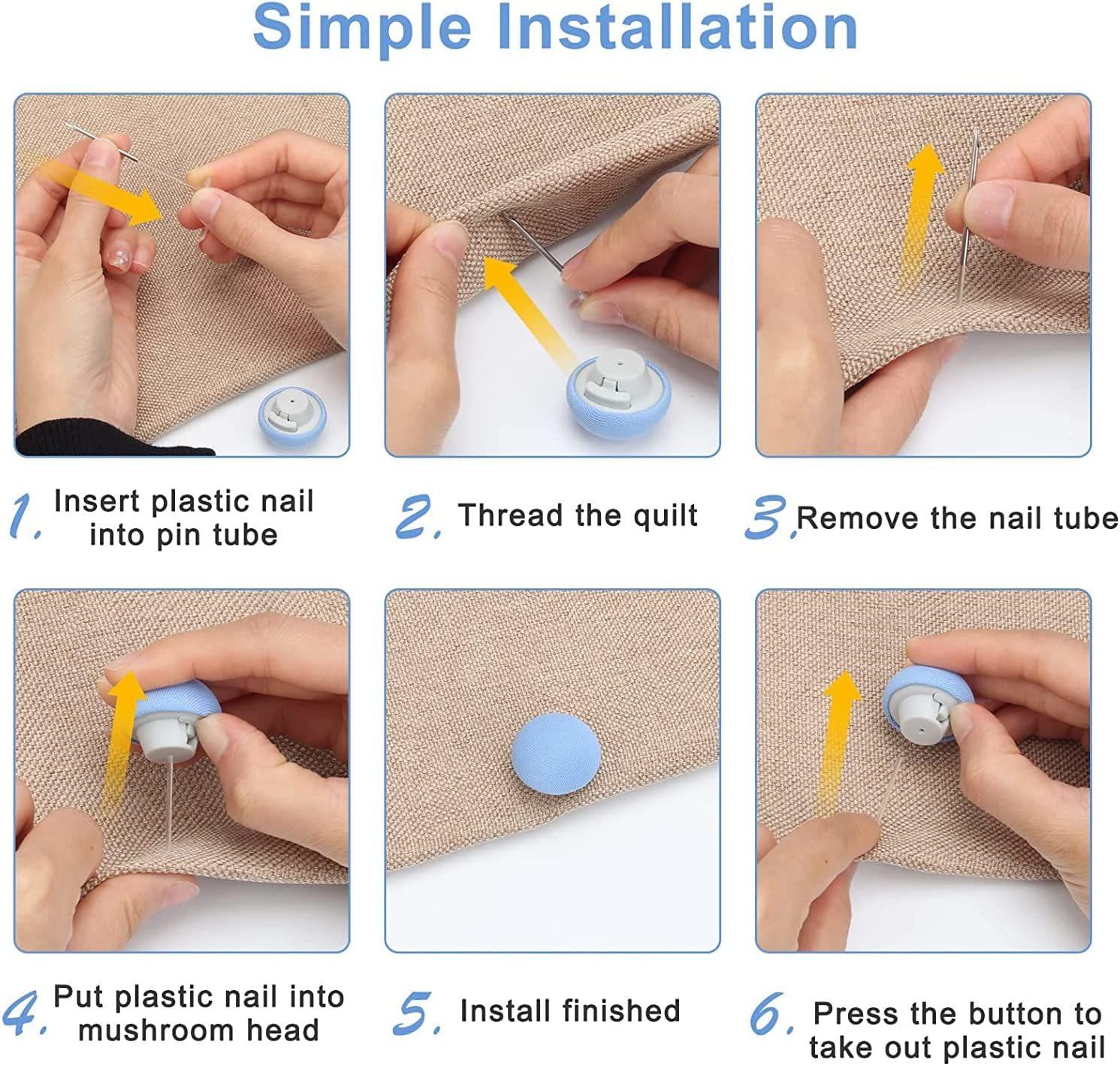 Simple Installation

1. Insert plastic nail into pin tube

2. Thread the quilt

3. Remove the nail tube

4. Put plastic nail into mushroom head

5. Install finished

6. Press the button to take out plastic nail