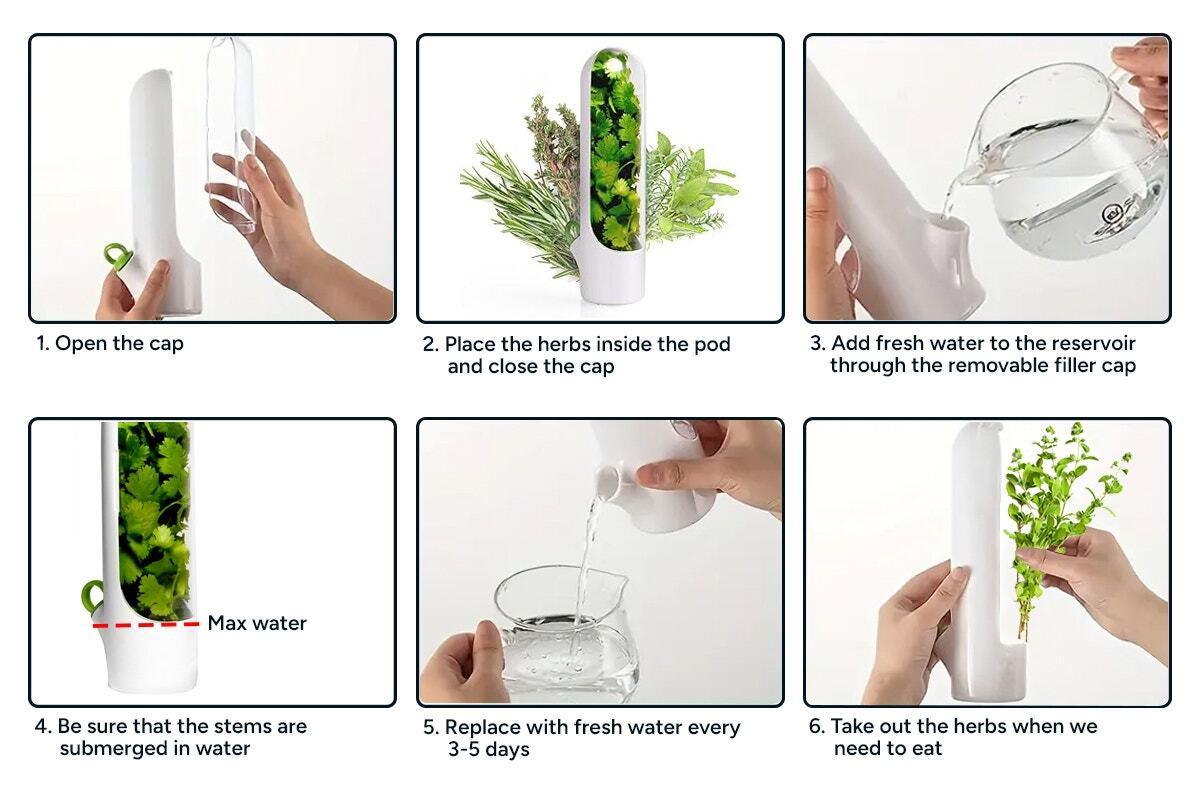 1. Open the cap

2. Place the herbs inside the pod and close the cap

3. Add fresh water to the reservoir through the removable filler cap

Max water

4. Be sure that the stems are submerged in water

5. Replace with fresh water every 3-5 days

6. Take out the herbs when we need to eat