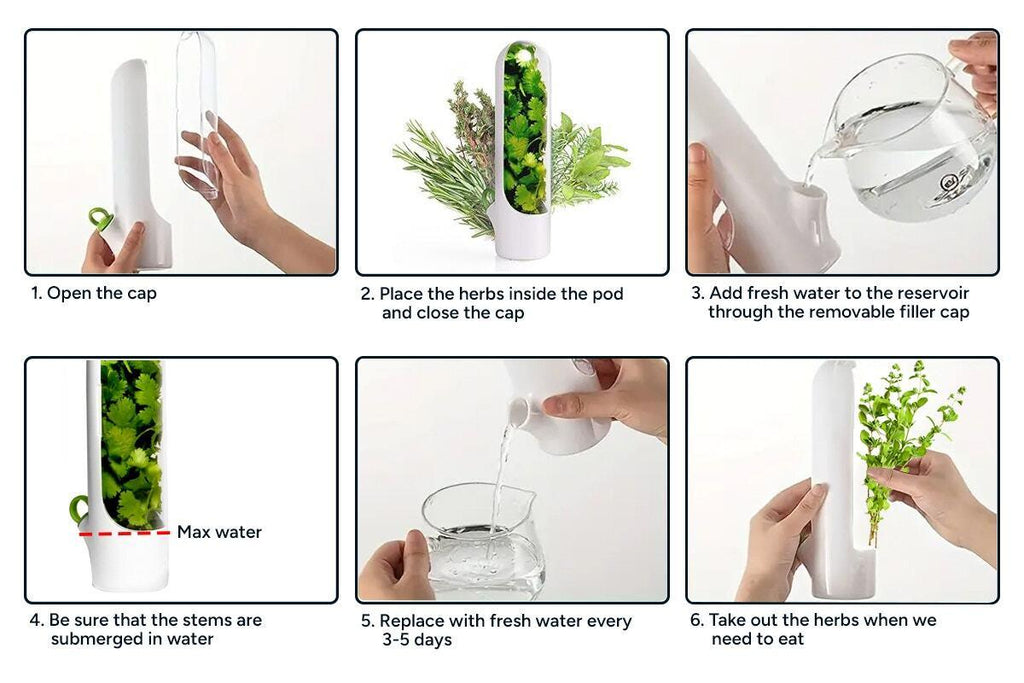 1. Open the cap

2. Place the herbs inside the pod and close the cap

3. Add fresh water to the reservoir through the removable filler cap

Max water

4. Be sure that the stems are submerged in water

5. Replace with fresh water every 3-5 days

6. Take out the herbs when we need to eat