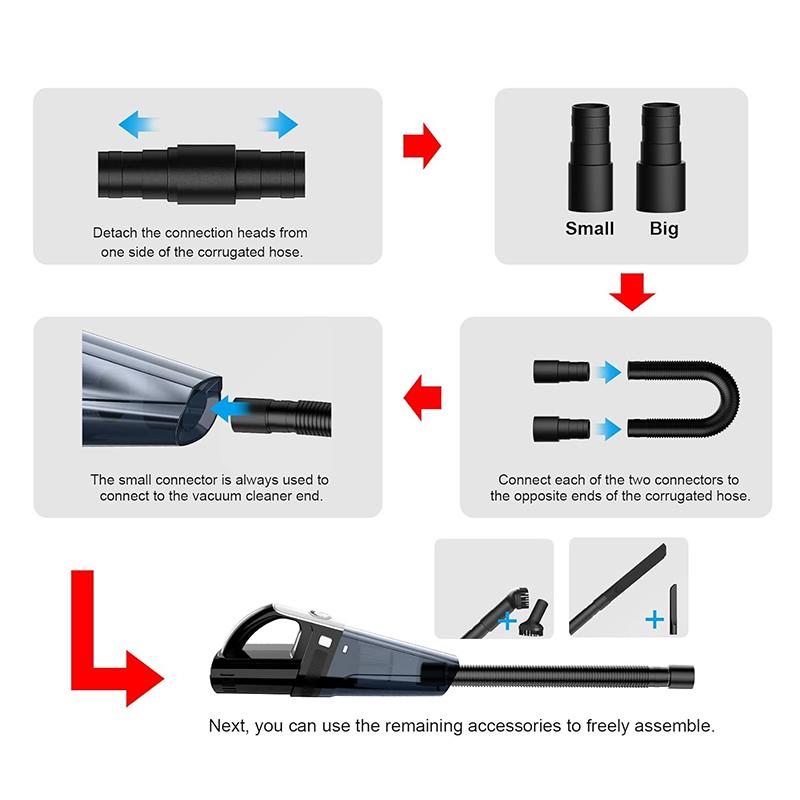 Detach the connection heads from one side of the corrugated hose.

Small Big

Connect each of the two connectors to the opposite ends of the corrugated hose.

The small connector is always used to connect to the vacuum cleaner end.

Next, you can use the remaining accessories to freely assemble.