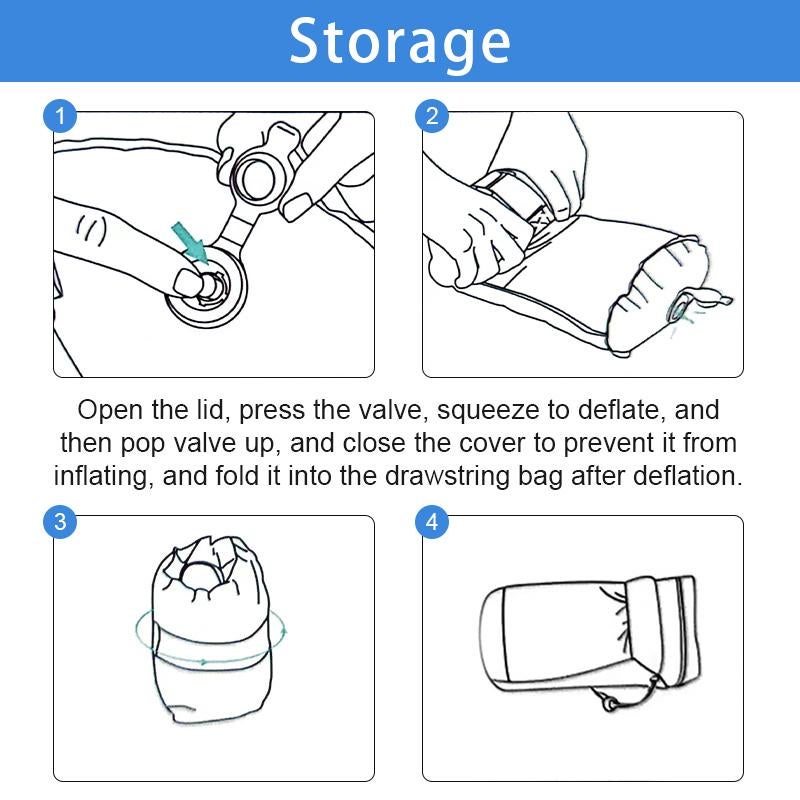 Storage

1

2

Open the lid, press the valve, squeeze to deflate, and then pop valve up, and close the cover to prevent it from inflating, and fold it into the drawstring bag after deflation.

3

4