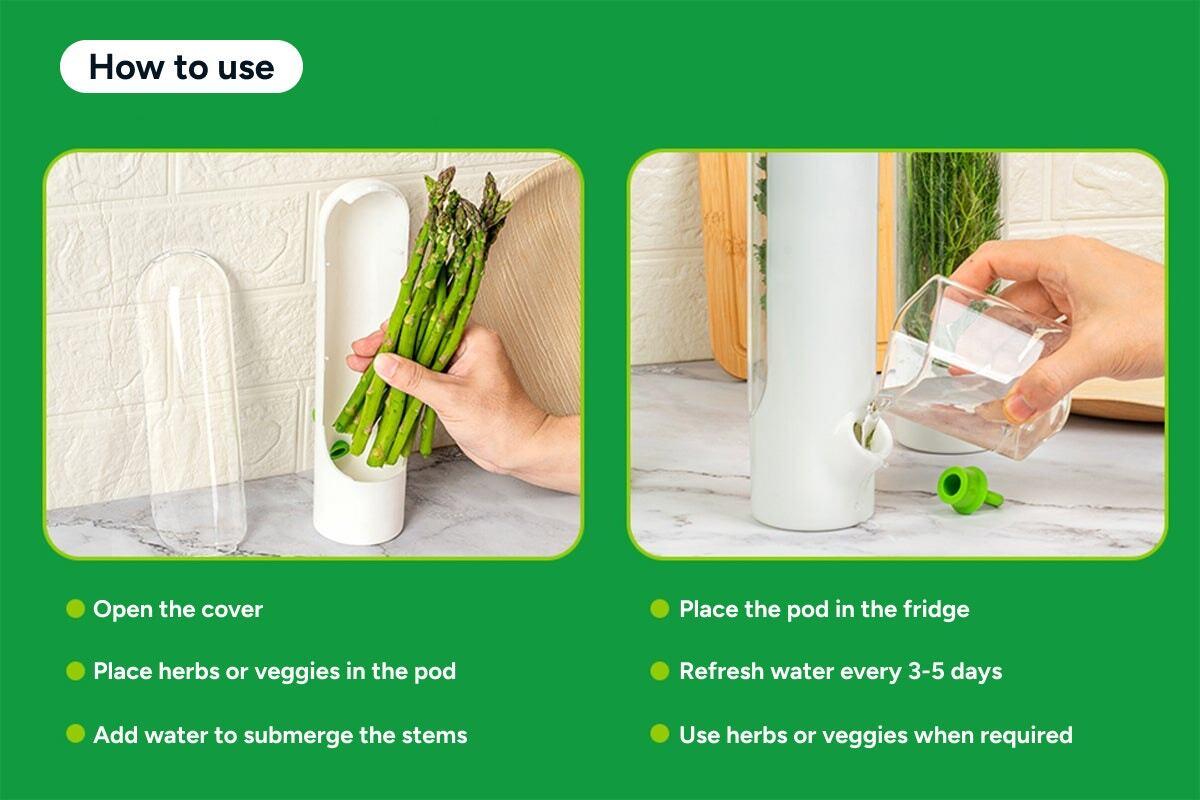 How to use

Open the cover

Place herbs or veggies in the pod

Add water to submerge the stems

Place the pod in the fridge

Refresh water every 3-5 days

Use herbs or veggies when required