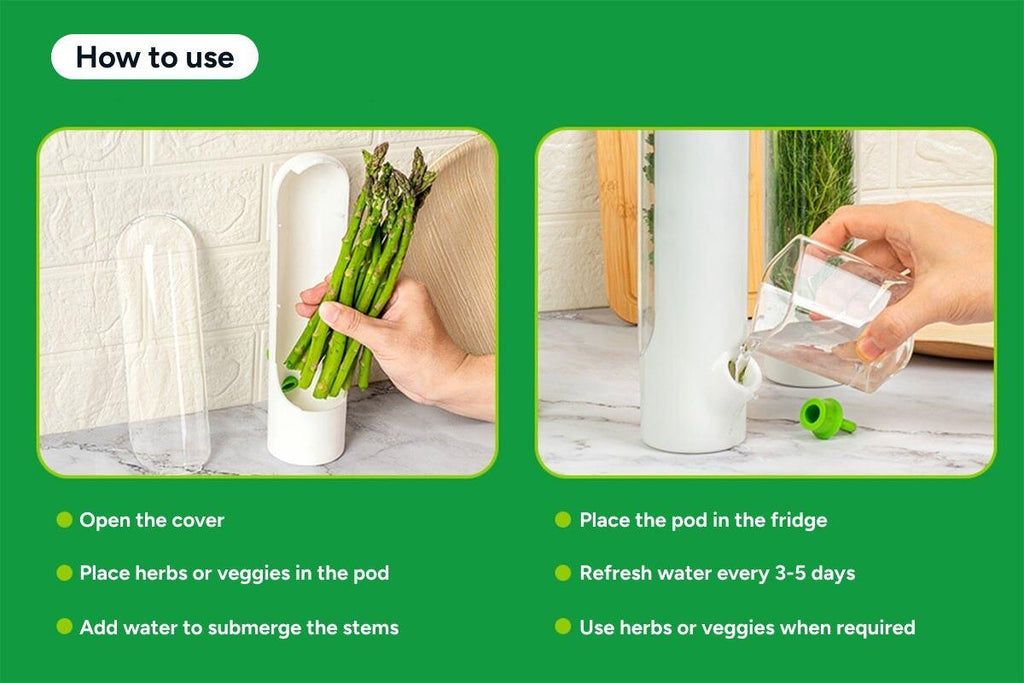 How to use

Open the cover

Place herbs or veggies in the pod

Add water to submerge the stems

Place the pod in the fridge

Refresh water every 3-5 days

Use herbs or veggies when required