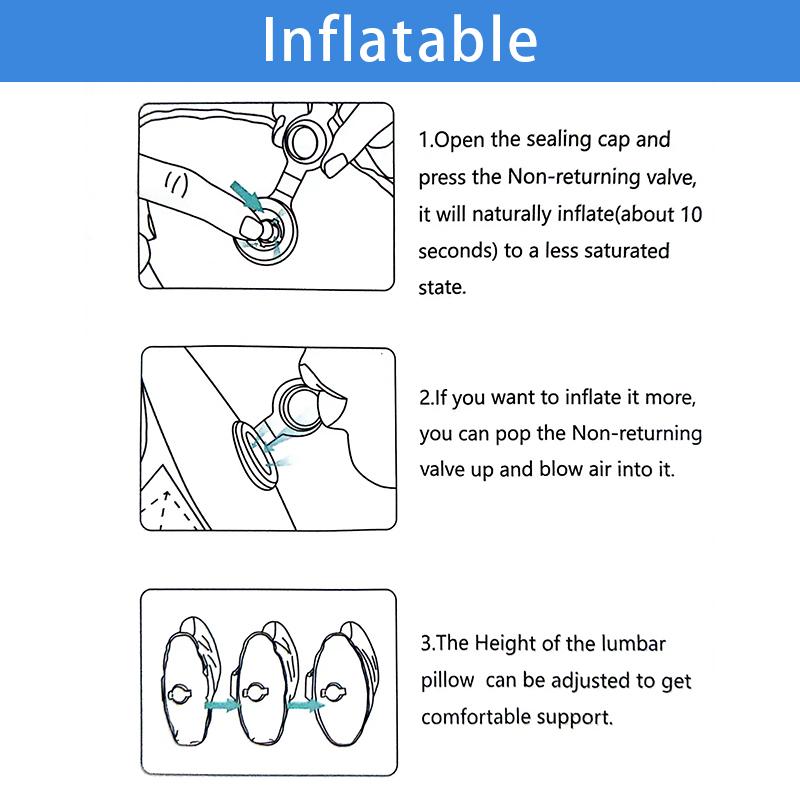 Inflatable

1.Open the sealing cap and press the Non-returning valve, it will naturally inflate(about 10 seconds) to a less saturated state.

2.If you want to inflate it more, you can pop the Non-returning valve up and blow air into it.

3.The Height of the lumbar pillow can be adjusted to get comfortable support.