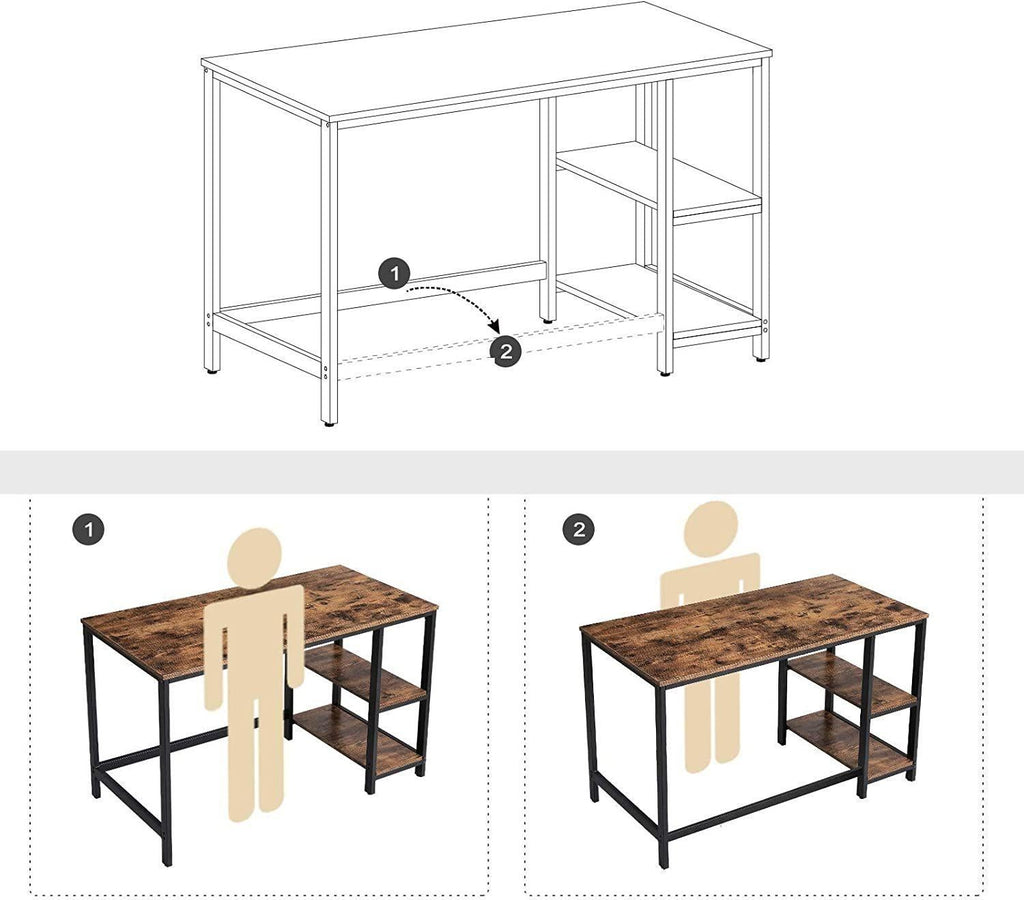 1
2
1
2