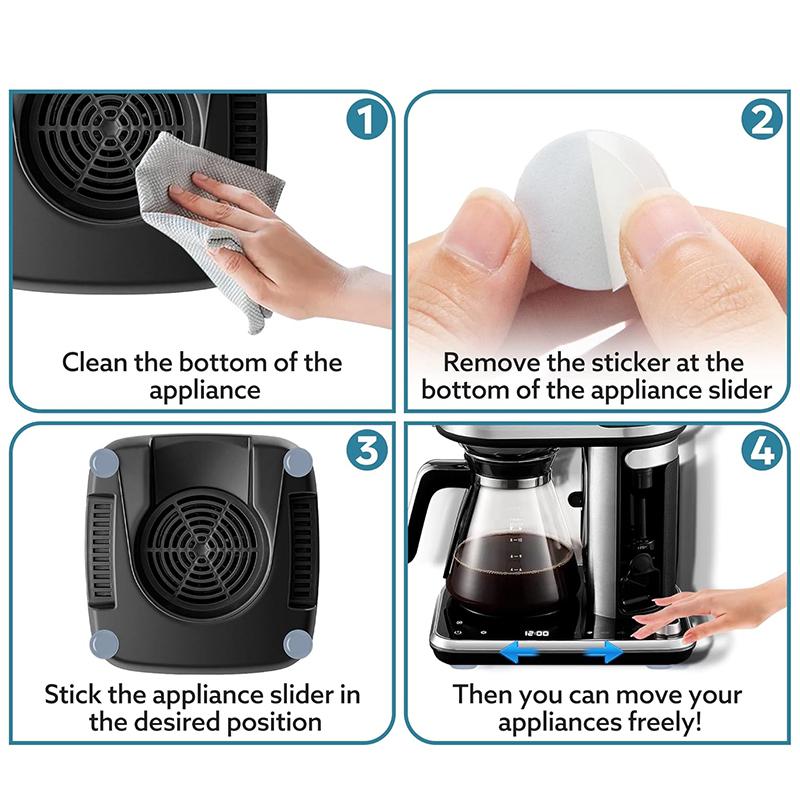 1

Clean the bottom of the appliance

2

Remove the sticker at the bottom of the appliance slider

3

Stick the appliance slider in the desired position

4

12:00

Then you can move your appliances freely!