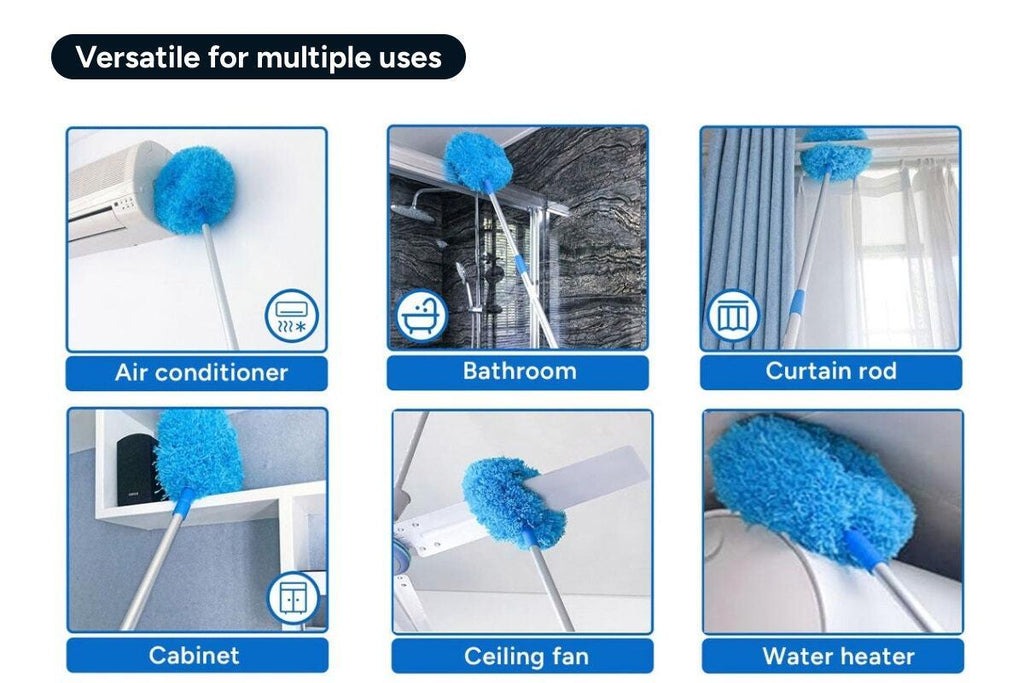 Versatile for multiple uses

Air conditioner

Bathroom

Curtain rod

Cabinet

Ceiling fan

Water heater