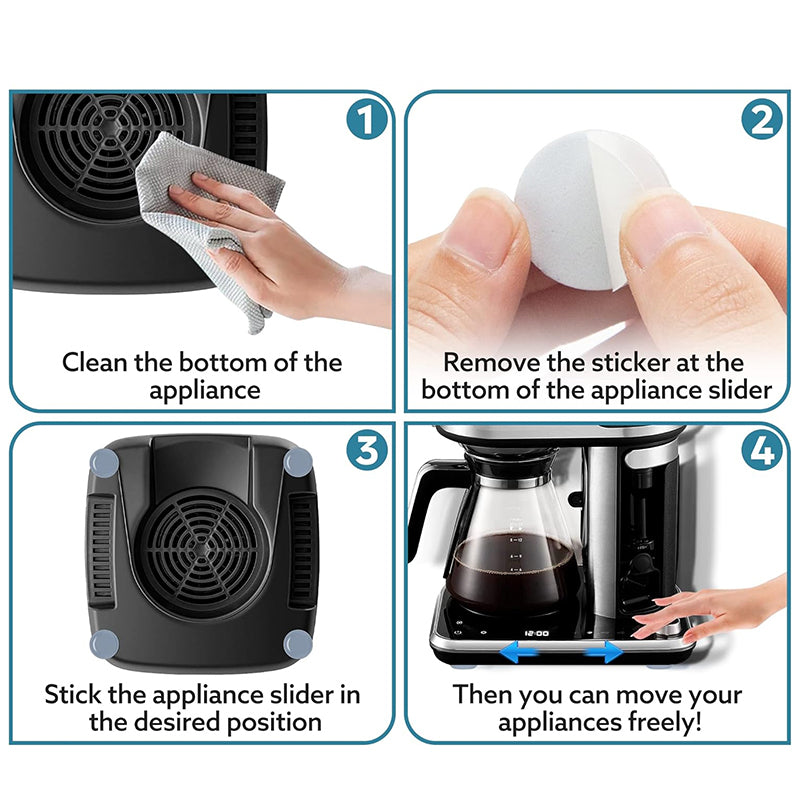 1

Clean the bottom of the appliance

2

Remove the sticker at the bottom of the appliance slider

3

Stick the appliance slider in the desired position

4

12:00

Then you can move your appliances freely!