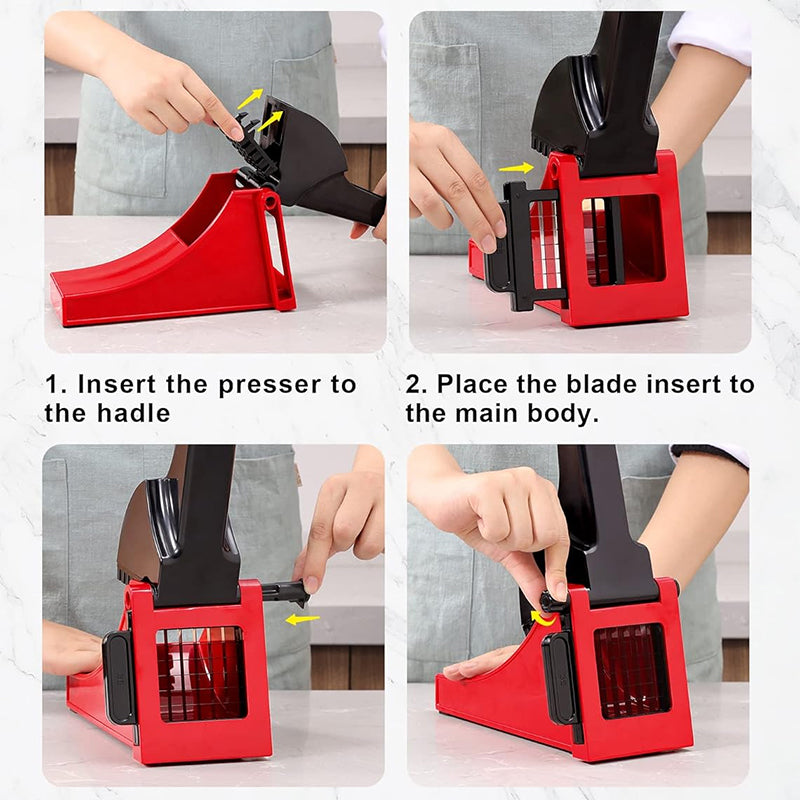 1. Insert the presser to the hadle

2. Place the blade insert to the main body.