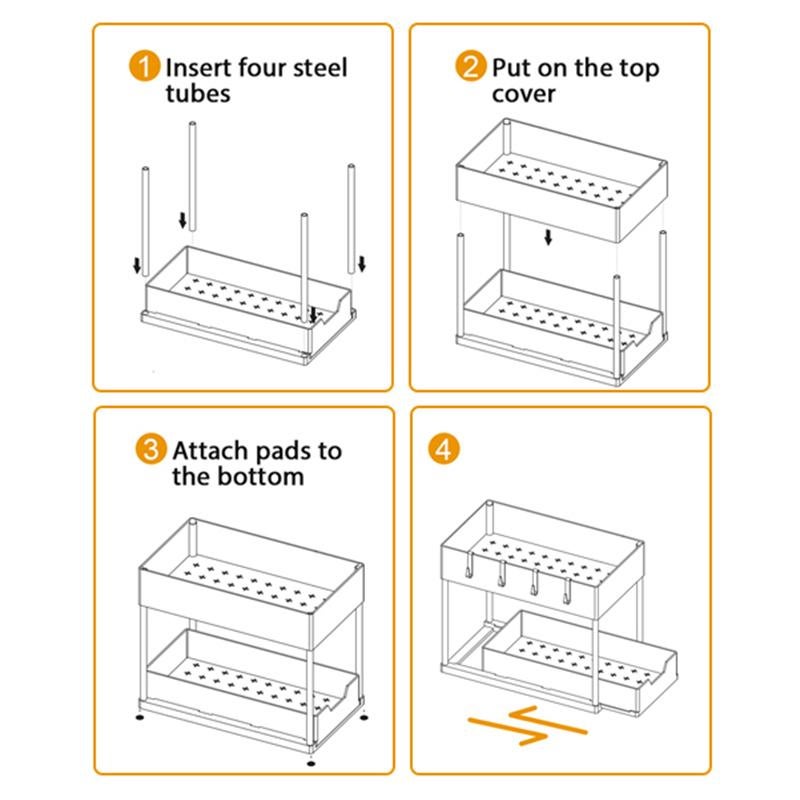 1 Insert four steel tubes

2 Put on the top cover

3 Attach pads to the bottom

4