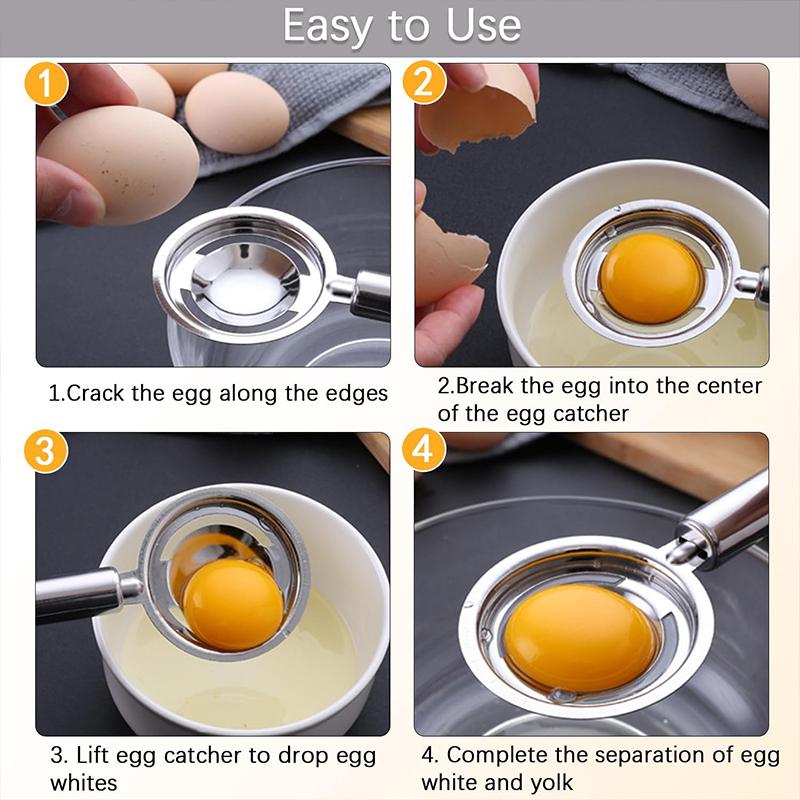 Easy to Use

1

1.Crack the egg along the edges

2

2.Break the egg into the center of the egg catcher

3

3. Lift egg catcher to drop egg whites

4

4. Complete the separation of egg white and yolk