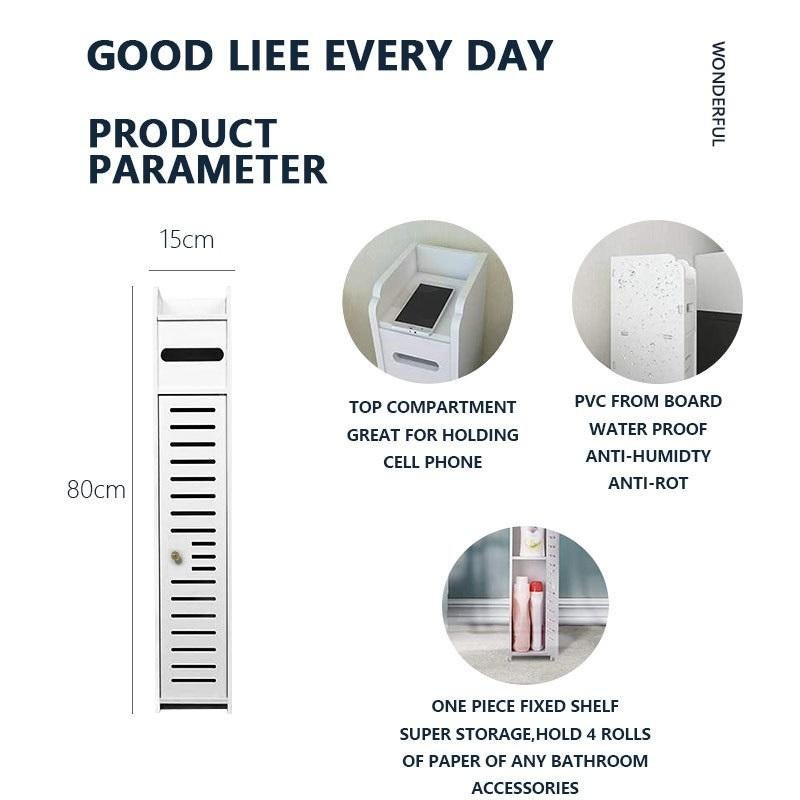 GOOD LIEE EVERY DAY

WONDERFUL

PRODUCT PARAMETER

15cm

80cm

TOP COMPARTMENT GREAT FOR HOLDING CELL PHONE

PVC FROM BOARD WATER PROOF ANTI-HUMIDTY ANTI-ROT

ONE PIECE FIXED SHELF SUPER STORAGE,HOLD 4 ROLLS OF PAPER OF ANY BATHROOM ACCESSORIES