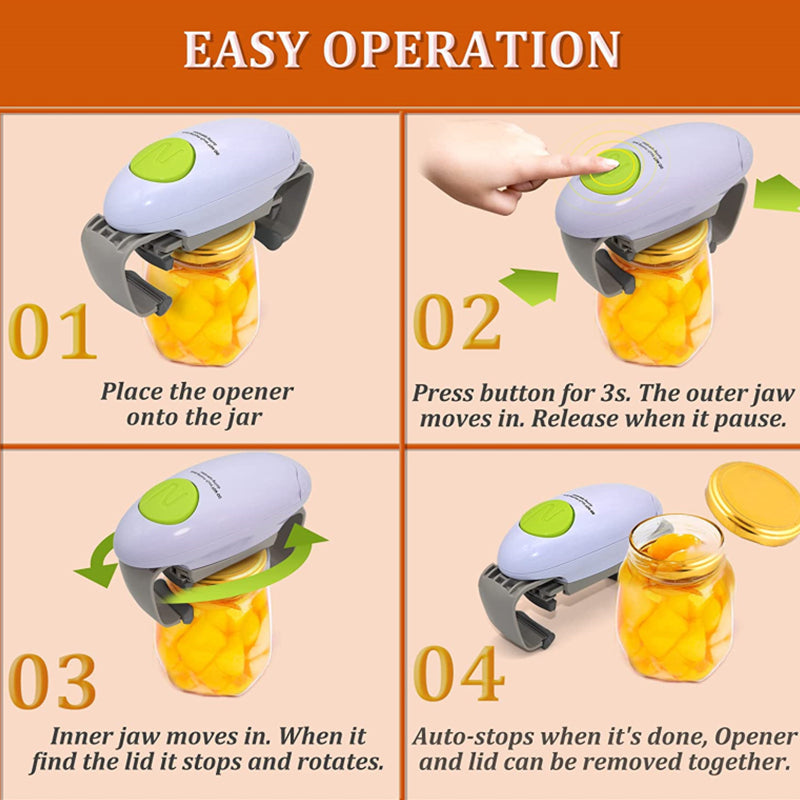 EASY OPERATION

01

Place the opener onto the jar

02

Press button for 3s. The outer jaw moves in. Release when it pause.

03

Inner jaw moves in. When it find the lid it stops and rotates.

04

Auto-stops when it's done, Opener and lid can be removed together.