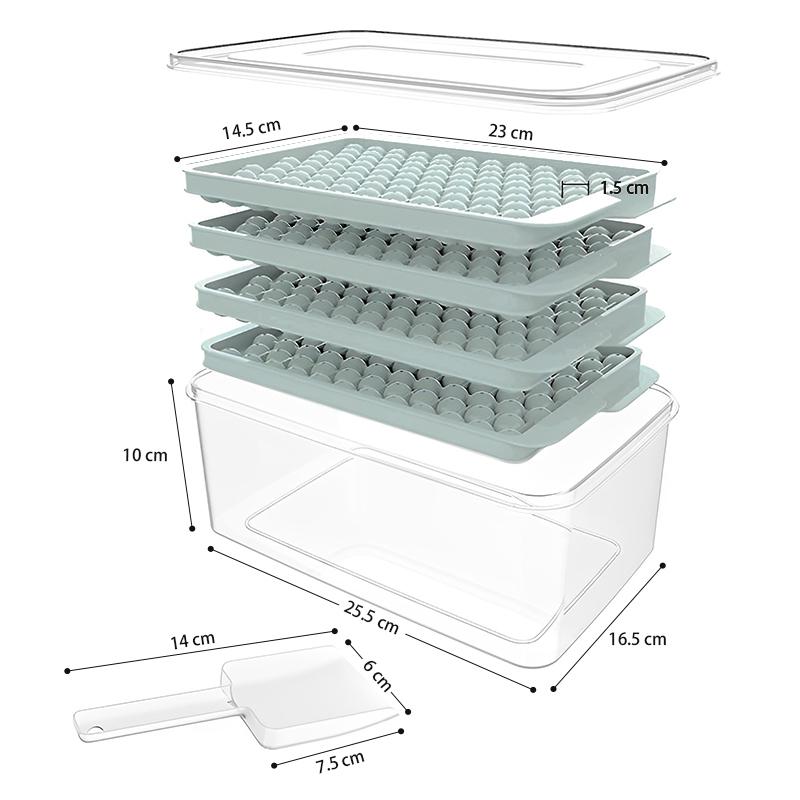 14.5 cm
23 cm
1.5 cm
10 cm
25.5 cm
16.5 cm
14 cm
6 cm
7.5 cm