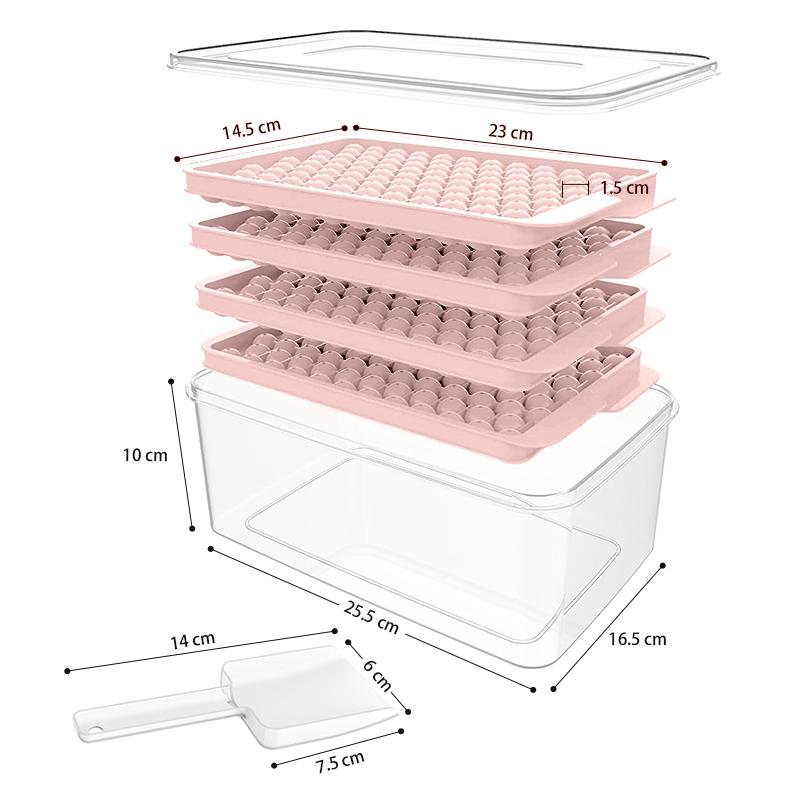 14.5 cm
23 cm
1.5 cm
10 cm
25.5 cm
16.5 cm
14 cm
6 cm
7.5 cm