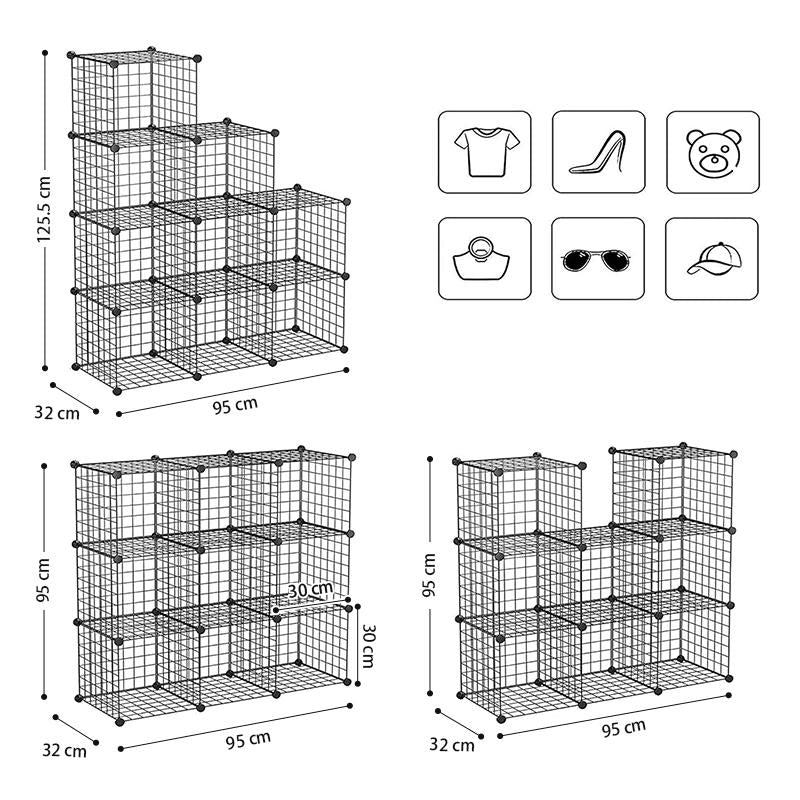 125.5 cm
32 cm
95 cm

95 cm
30 cm
30 cm
32 cm
95 cm

95 cm
32 cm
95 cm