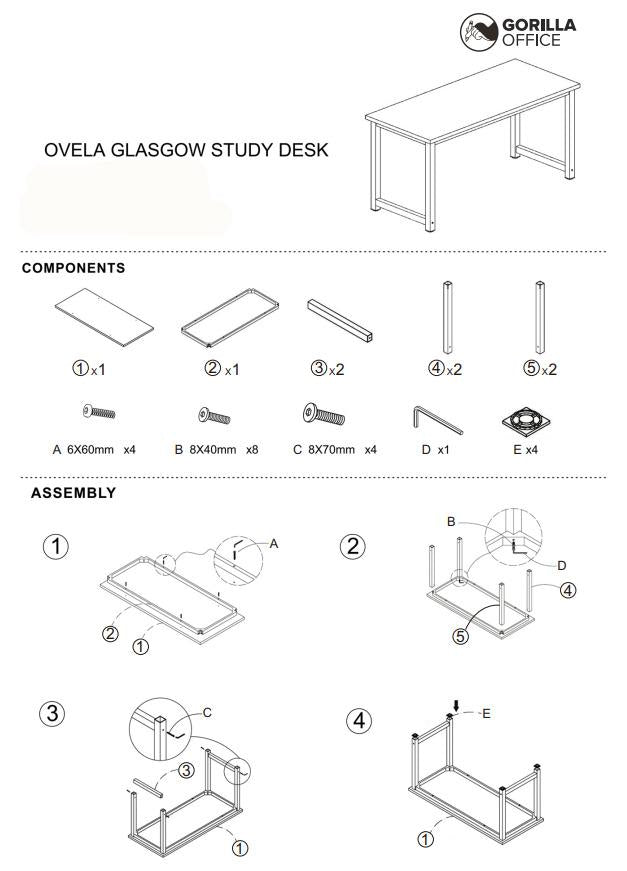 GORILLA OFFICE

OVELA GLASGOW STUDY DESK

COMPONENTS

①x1 ②x1 ③x2 ④x2 ⑤x2

A 6X60mm x4 B 8X40mm x8 C 8X70mm x4 D x1 E x4

ASSEMBLY

①
A
②
①

②
B
D
④
⑤

③
C
③
①

④
E
①