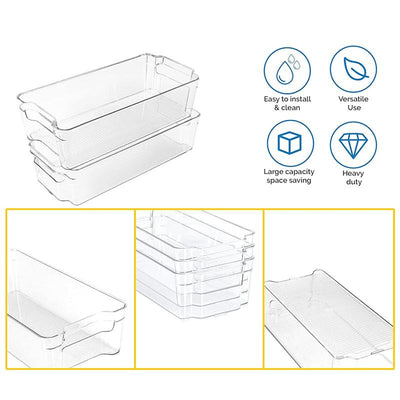 Easy to install & clean

Versatile Use

Large capacity space saving

Heavy duty