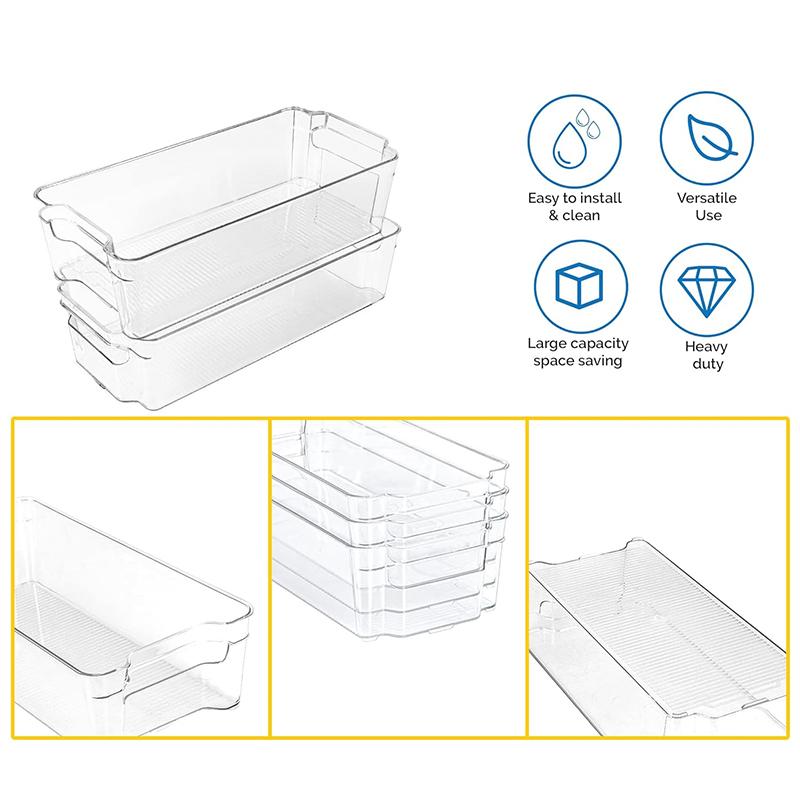 Easy to install & clean

Versatile Use

Large capacity space saving

Heavy duty